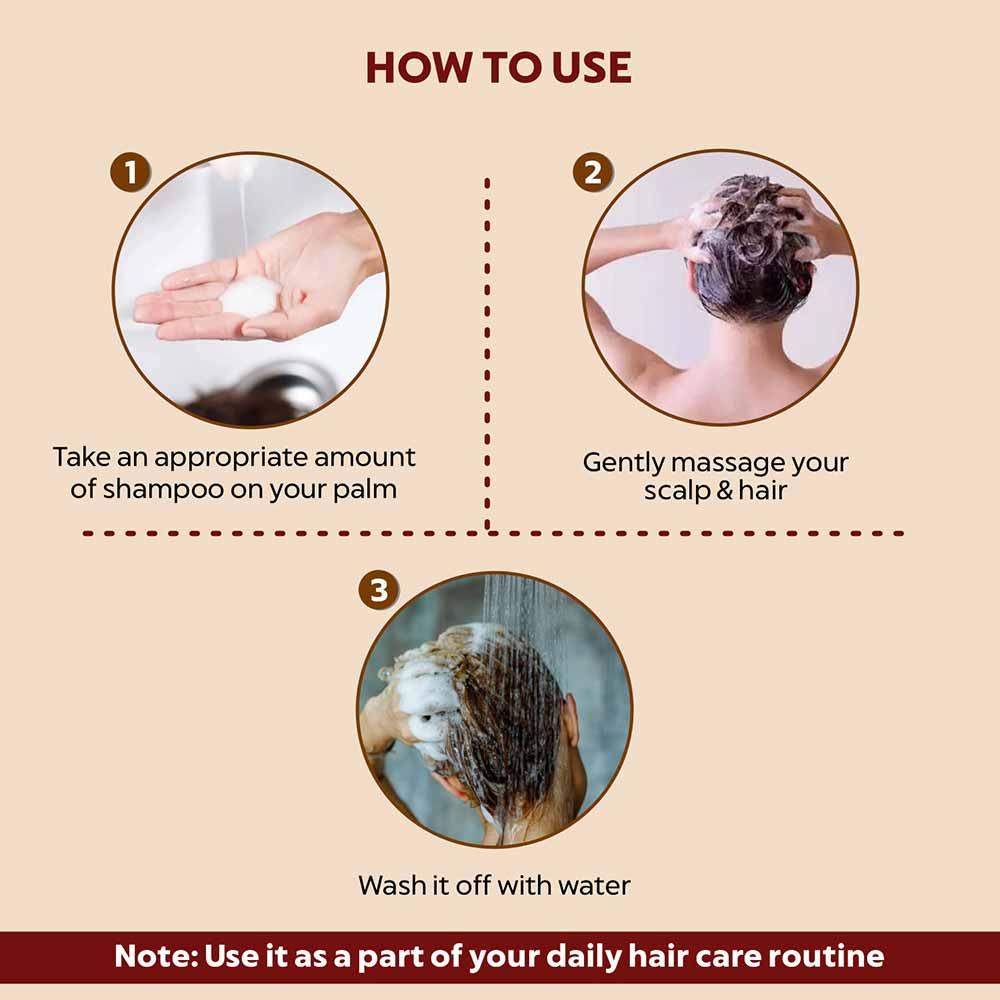 HOW TO USE

1

Take an appropriate amount of shampoo on your palm

2

Gently massage your scalp & hair

3

Wash it off with water

Note: Use it as a part of your daily hair care routine