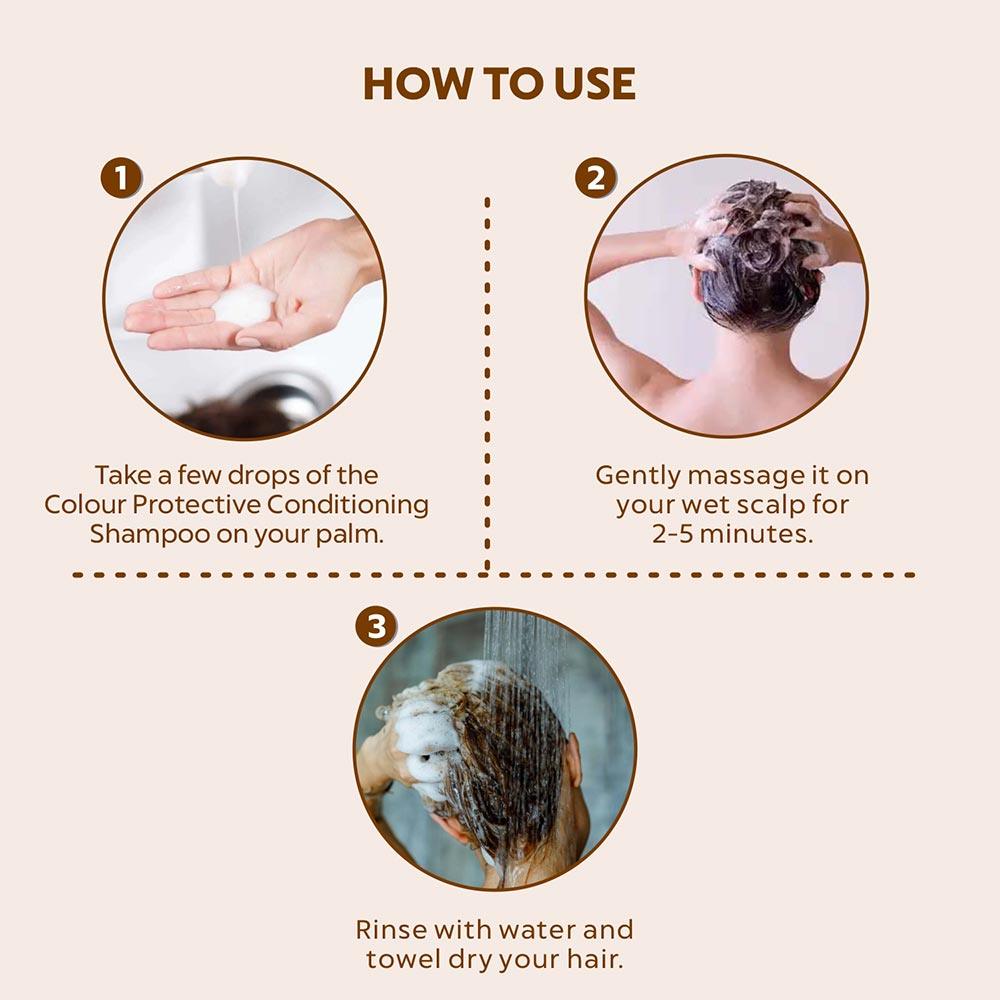 HOW TO USE

1

Take a few drops of the Colour Protective Conditioning Shampoo on your palm.

2

Gently massage it on your wet scalp for 2-5 minutes.

3

Rinse with water and towel dry your hair.