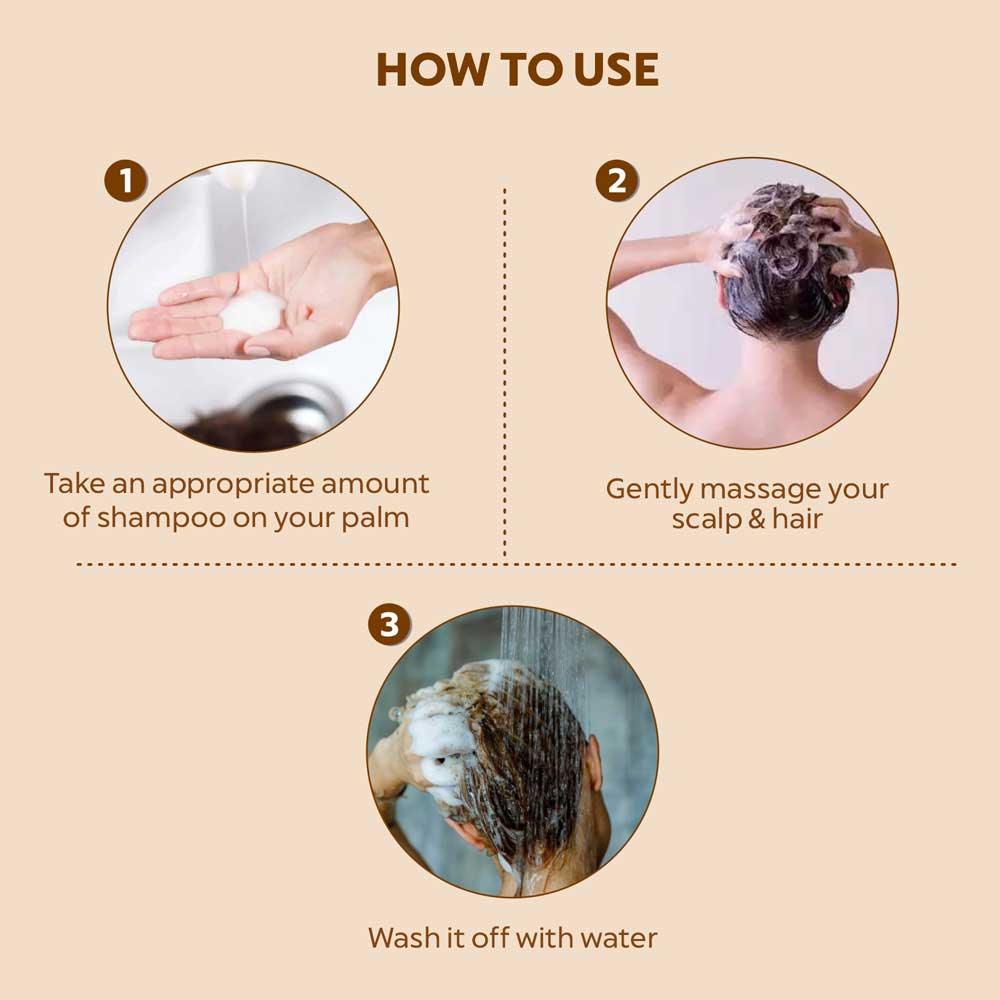 HOW TO USE

1

Take an appropriate amount of shampoo on your palm

2

Gently massage your scalp & hair

3

Wash it off with water