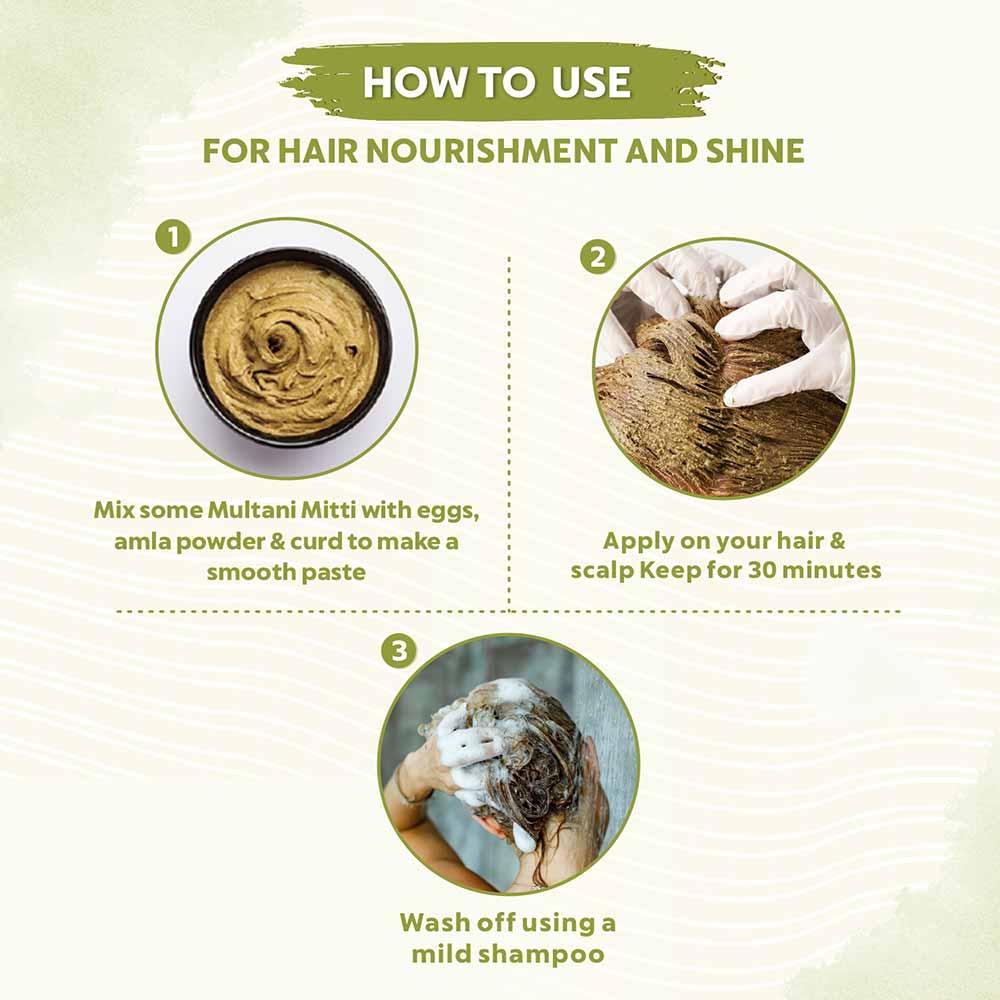 HOW TO USE

FOR HAIR NOURISHMENT AND SHINE

1

Mix some Multani Mitti with eggs, amla powder & curd to make a smooth paste

2

Apply on your hair & scalp Keep for 30 minutes

3

Wash off using a mild shampoo