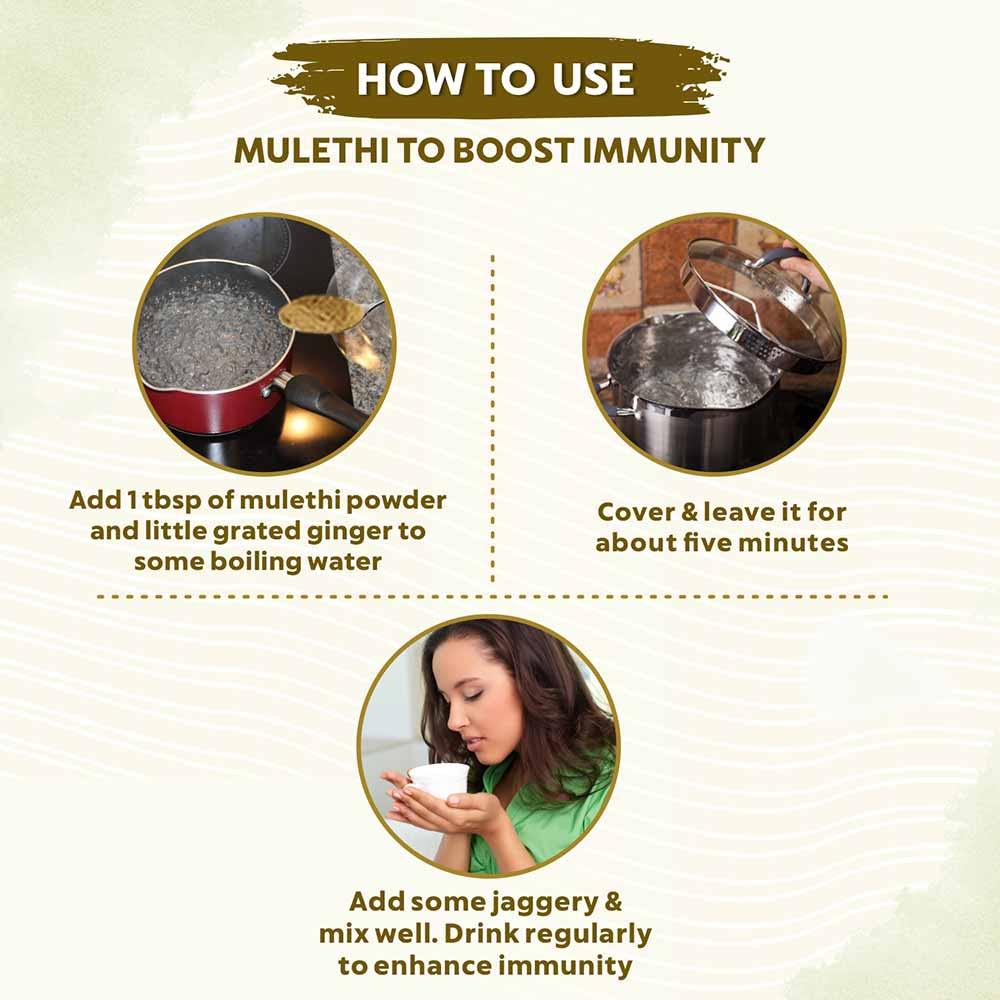 HOW TO USE

MULETHI TO BOOST IMMUNITY

Add 1 tbsp of mulethi powder and little grated ginger to some boiling water

Cover & leave it for about five minutes

Add some jaggery & mix well. Drink regularly to enhance immunity