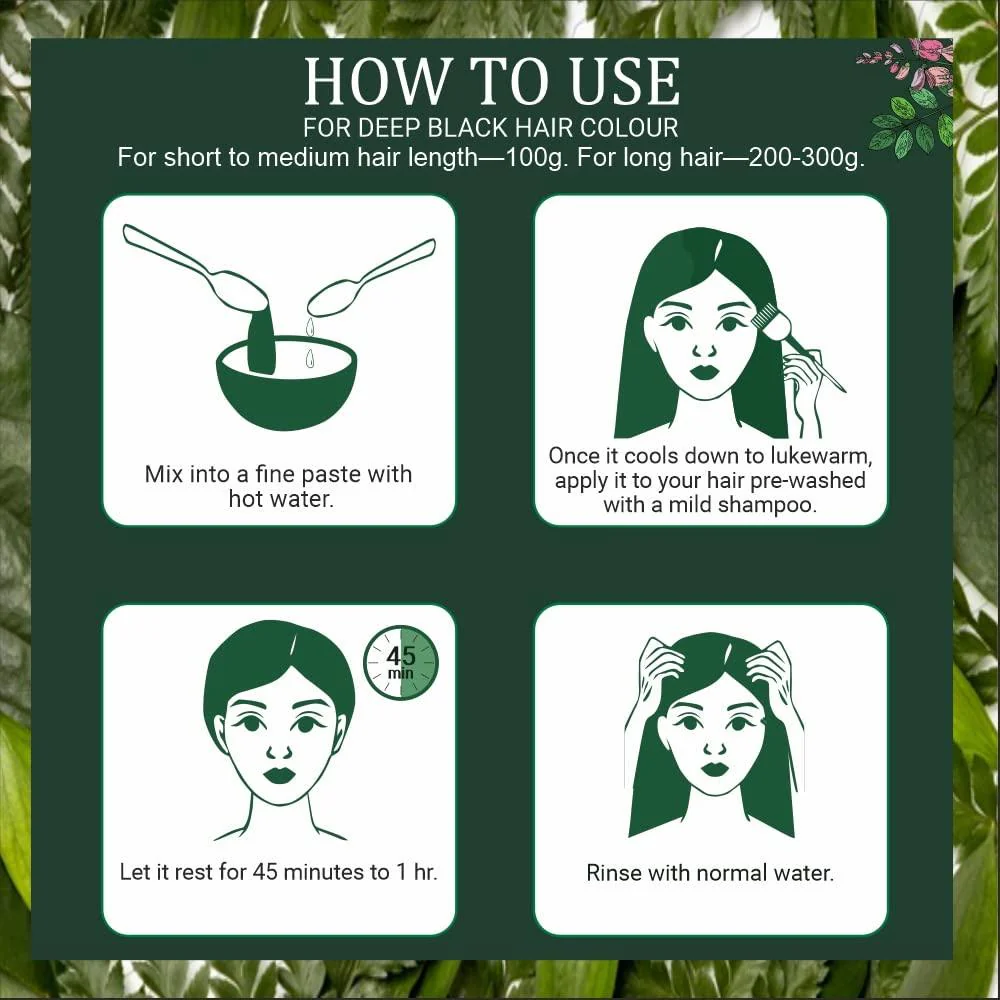 HOW TO USE
FOR DEEP BLACK HAIR COLOUR
For short to medium hair length—100g. For long hair—200-300g.

Mix into a fine paste with hot water.

Once it cools down to lukewarm, apply it to your hair pre-washed with a mild shampoo.

45 min

Let it rest for 45 minutes to 1 hr.

Rinse with normal water.