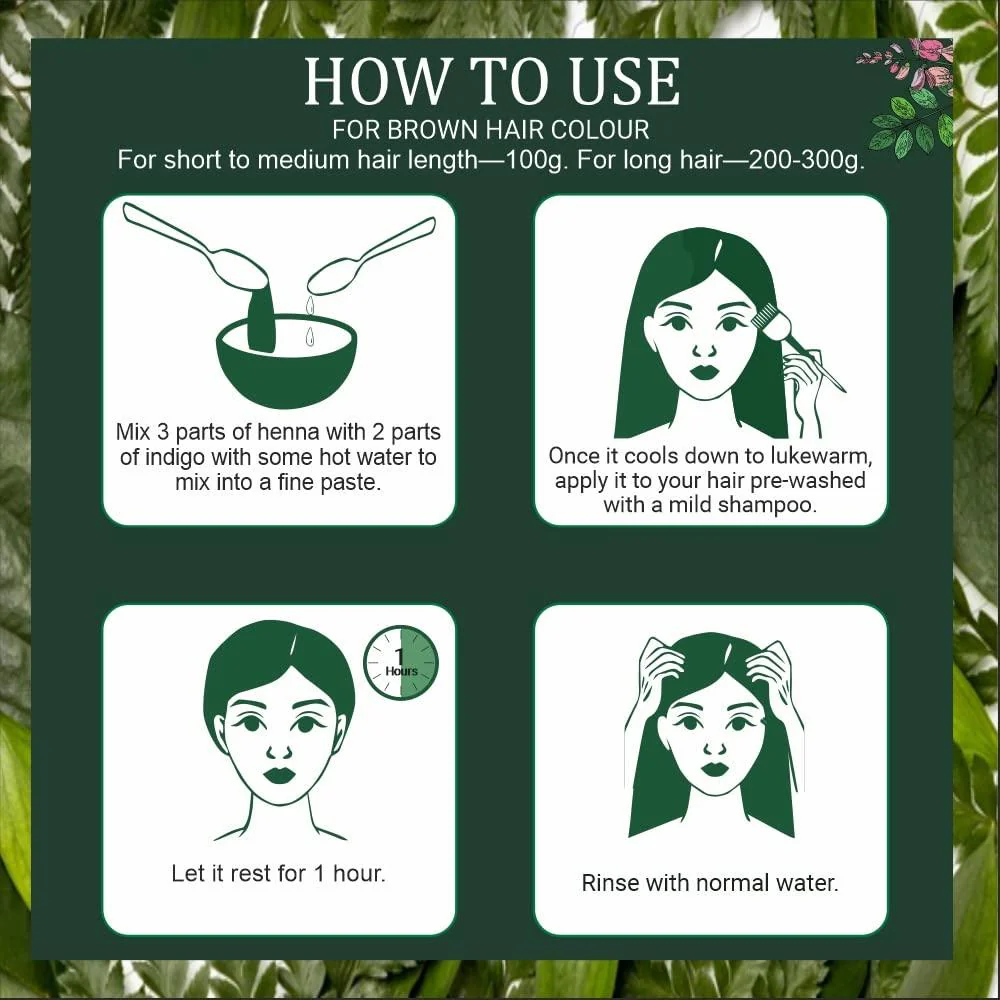 HOW TO USE
FOR BROWN HAIR COLOUR
For short to medium hair length—100g. For long hair—200-300g.

Mix 3 parts of henna with 2 parts of indigo with some hot water to mix into a fine paste.

Once it cools down to lukewarm, apply it to your hair pre-washed with a mild shampoo.

1 Hours

Let it rest for 1 hour.

Rinse with normal water.