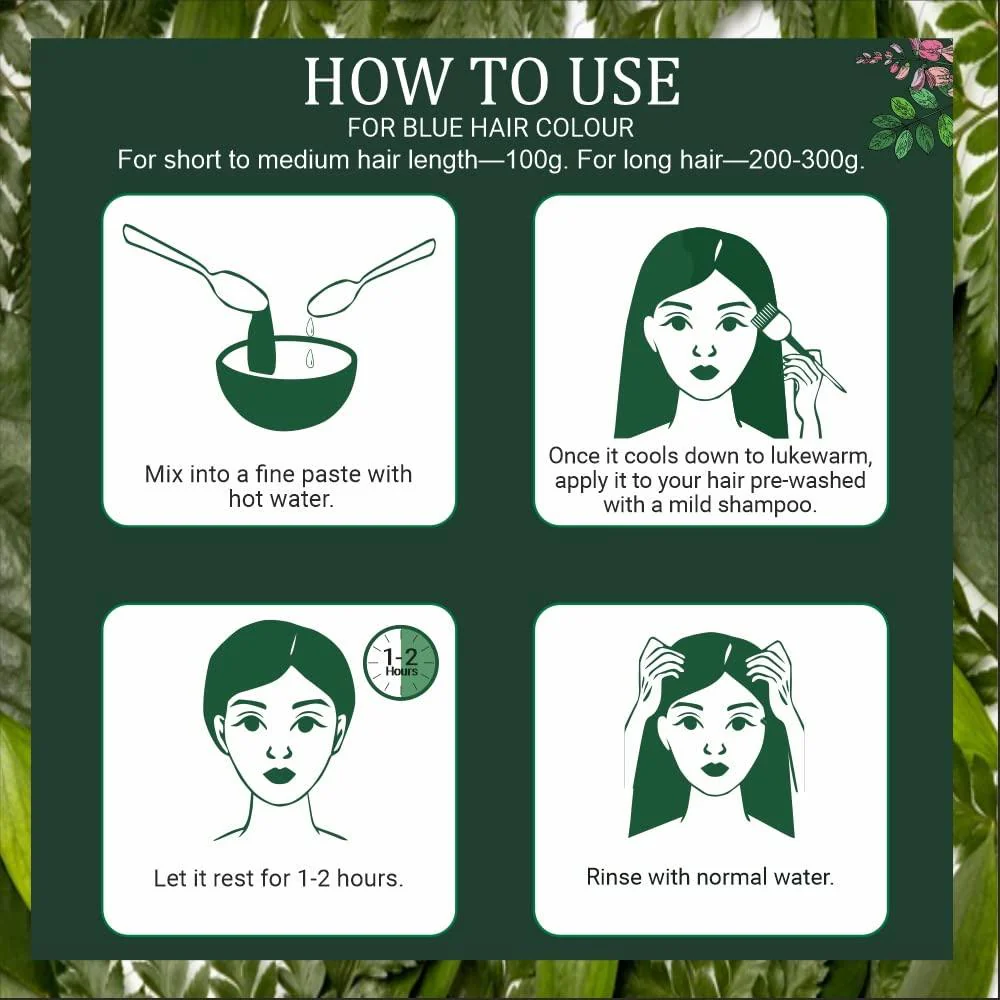 HOW TO USE
FOR BLUE HAIR COLOUR
For short to medium hair length—100g. For long hair—200-300g.

Mix into a fine paste with hot water.

Once it cools down to lukewarm, apply it to your hair pre-washed with a mild shampoo.

1-2 Hours

Let it rest for 1-2 hours.

Rinse with normal water.