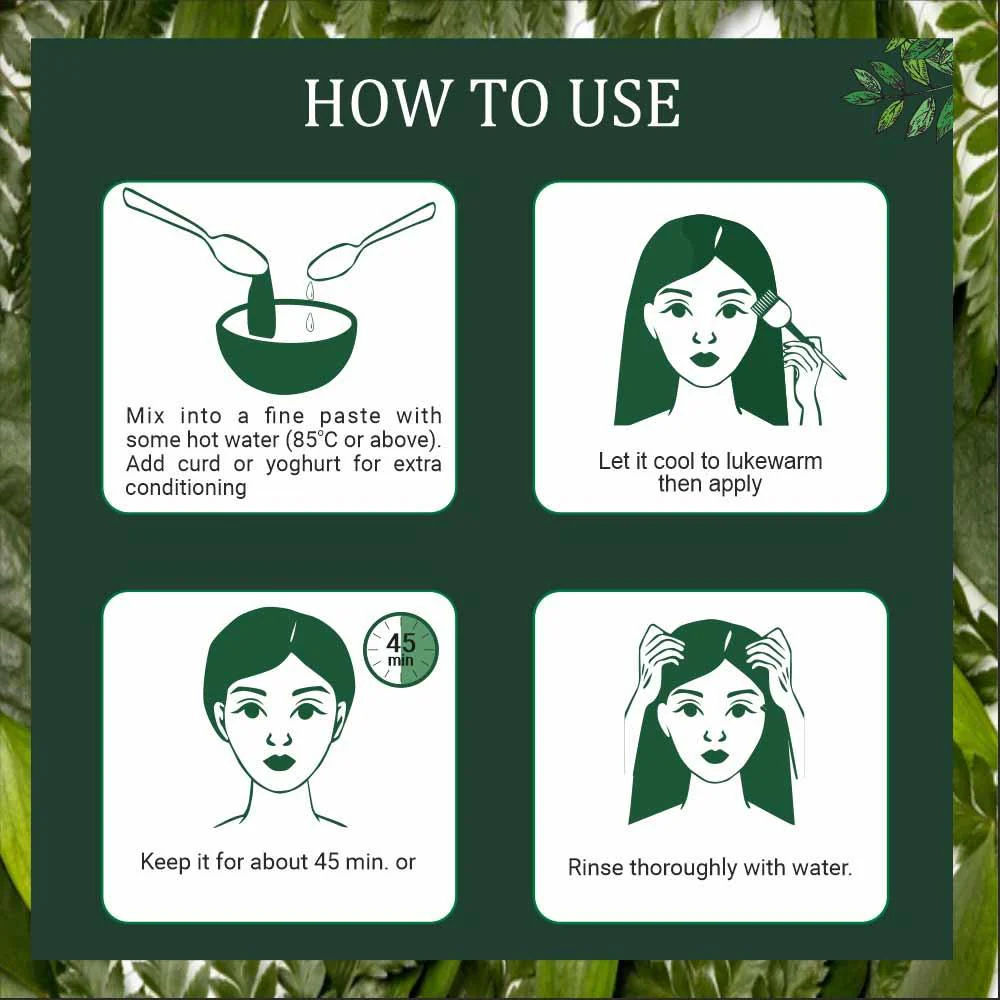 HOW TO USE

Mix into a fine paste with some hot water (85°C or above). Add curd or yoghurt for extra conditioning

Let it cool to lukewarm then apply

45 min

Keep it for about 45 min. or

Rinse thoroughly with water.