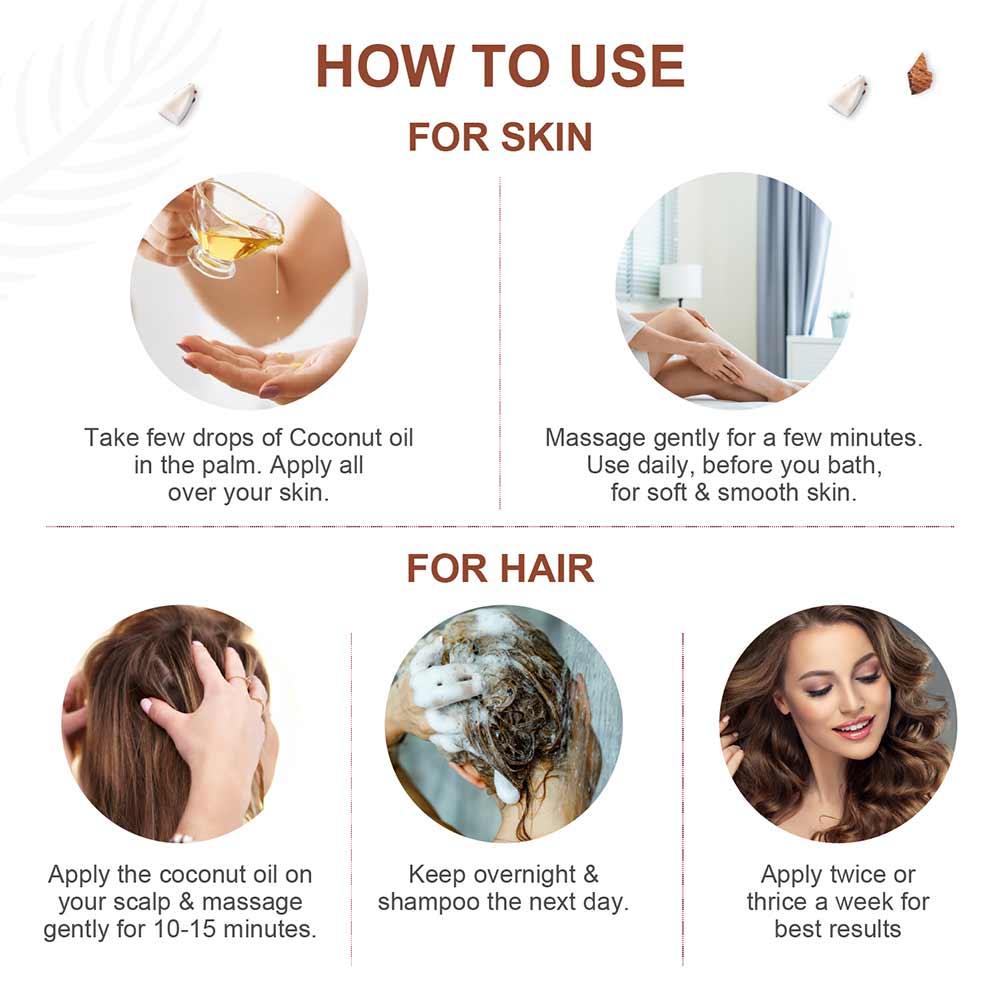 HOW TO USE

FOR SKIN

Take few drops of Coconut oil in the palm. Apply all over your skin.

Massage gently for a few minutes. Use daily, before you bath, for soft & smooth skin.

FOR HAIR

Apply the coconut oil on your scalp & massage gently for 10-15 minutes.

Keep overnight & shampoo the next day.

Apply twice or thrice a week for best results