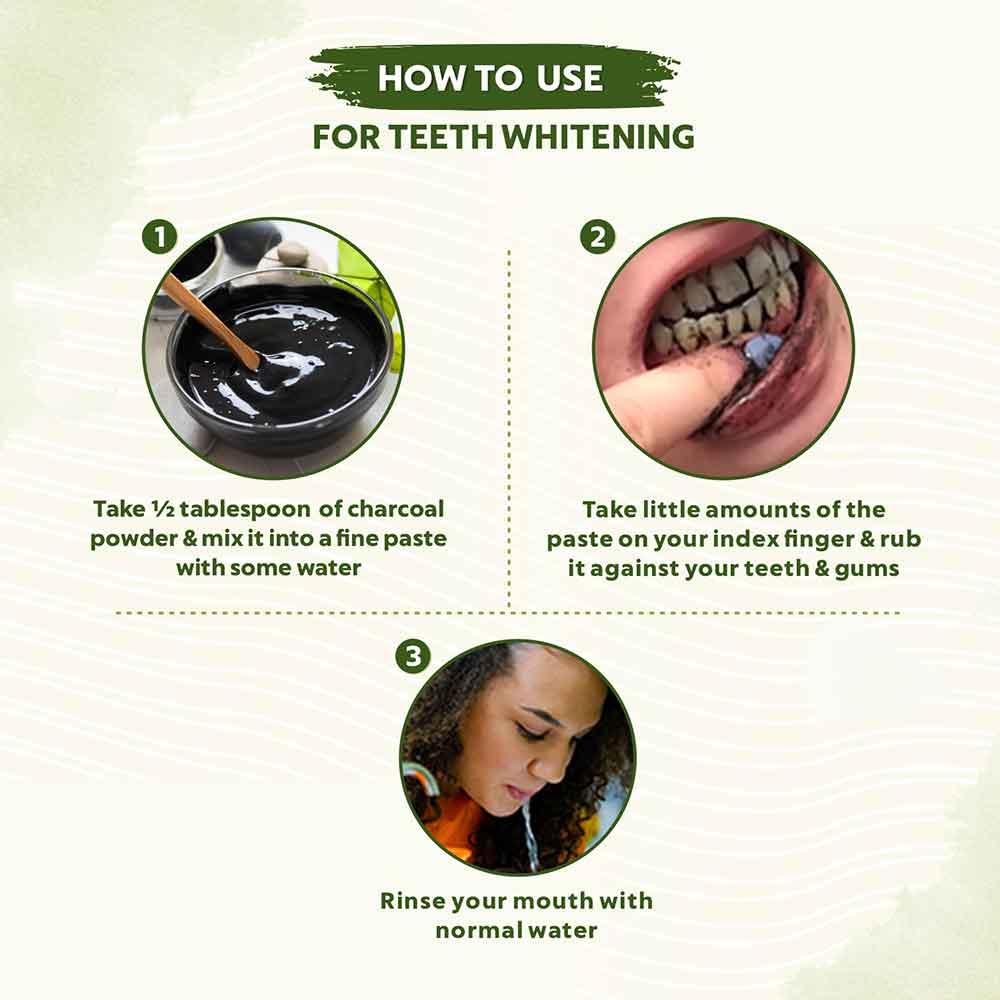 HOW TO USE
FOR TEETH WHITENING

1
Take ½ tablespoon of charcoal powder & mix it into a fine paste with some water

2
Take little amounts of the paste on your index finger & rub it against your teeth & gums

3
Rinse your mouth with normal water