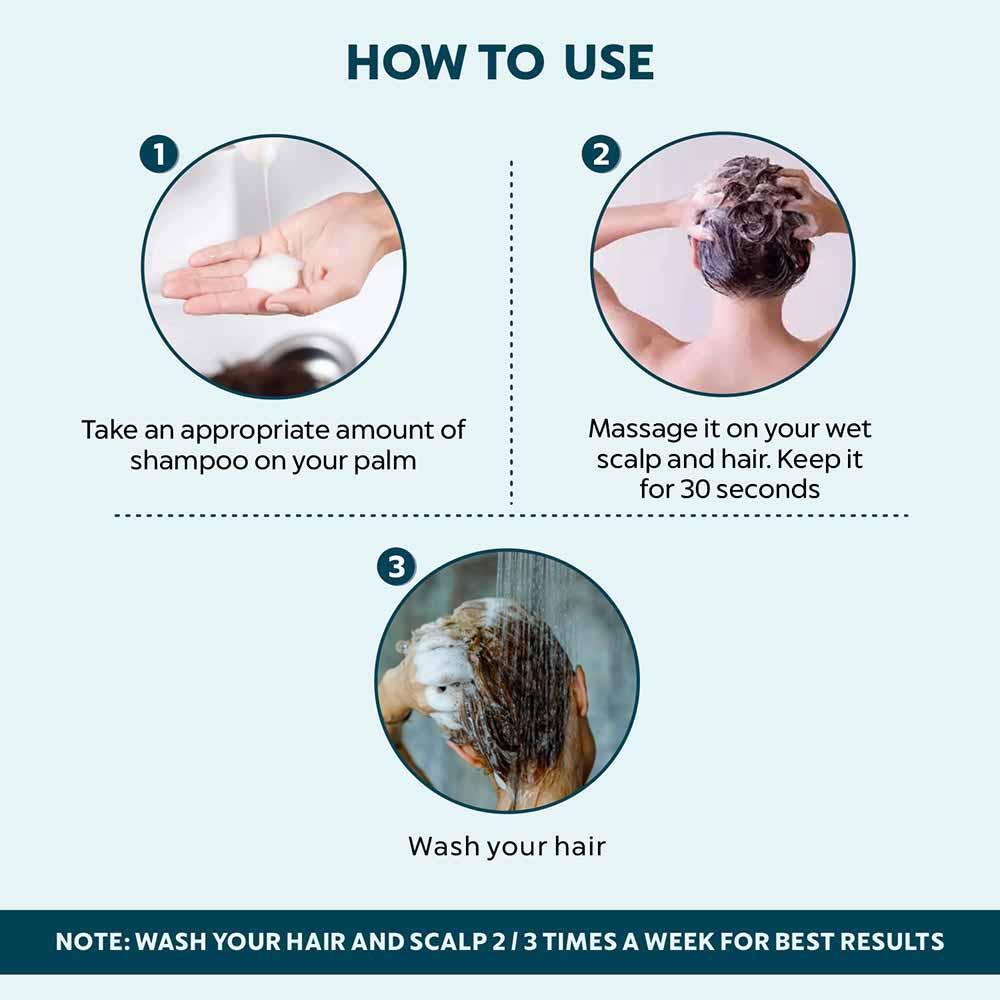 HOW TO USE

1

Take an appropriate amount of shampoo on your palm

2

Massage it on your wet scalp and hair. Keep it for 30 seconds

3

Wash your hair

NOTE: WASH YOUR HAIR AND SCALP 2 / 3 TIMES A WEEK FOR BEST RESULTS